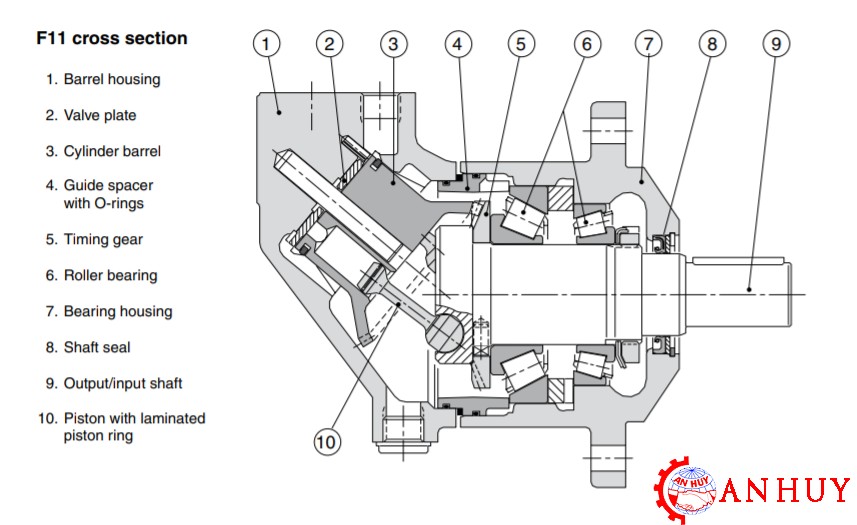 F11 cross section

1. Barrel housing
2. Valve plate
3. Cylinder barrel
4. Guide spacer with O-rings
5. Timing gear
6. Roller bearing
7. Bearing housing
8. Shaft seal
9. Output/input shaft
10. Piston with laminated piston ring

1 2 3 4 5 6 7 8 9

10

AN HUY

ANHUY