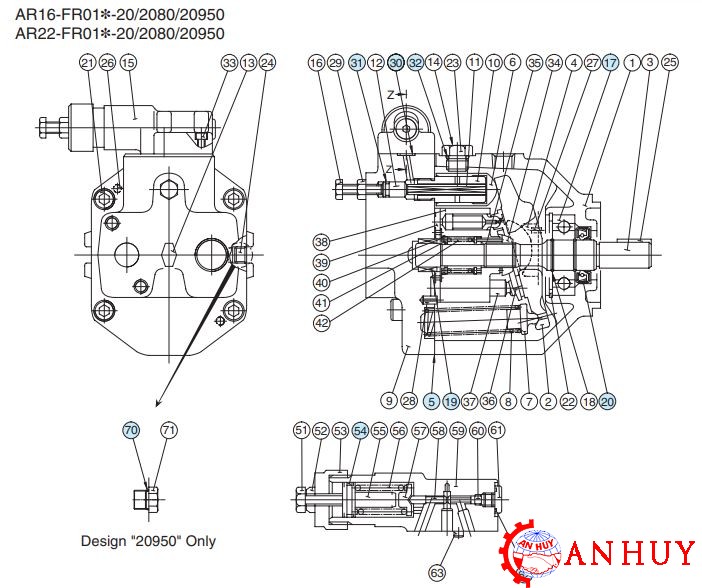 AR16-FR01✻-20/2080/20950
AR22-FR01✻-20/2080/20950

21 26 15 33 13 24

16 29 31 12 30 32 14 23 11 10 6 35 34 4 27 17 1 3 25

Z
Z

38
39
40
41
42

9 28 5 19 37 36 8 7 2 22 18 20

70 71

Design "20950" Only

51 52 53 54 55 56 57 58 59 60 61

63

AN HUY
AN HUY